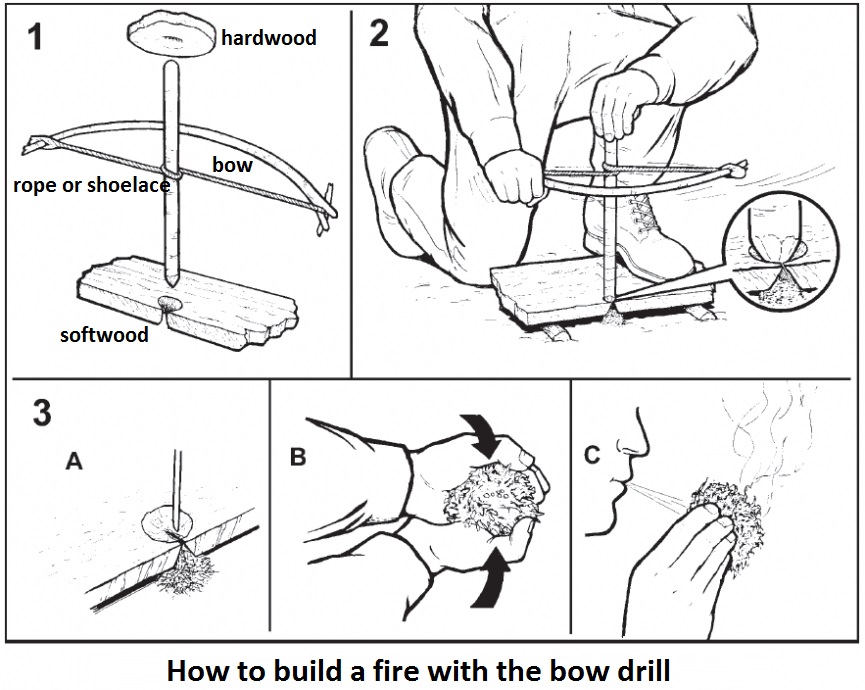 1
hardwood
bow
rope or shoelace
softwood

2

3
A
B
C

How to build a fire with the bow drill