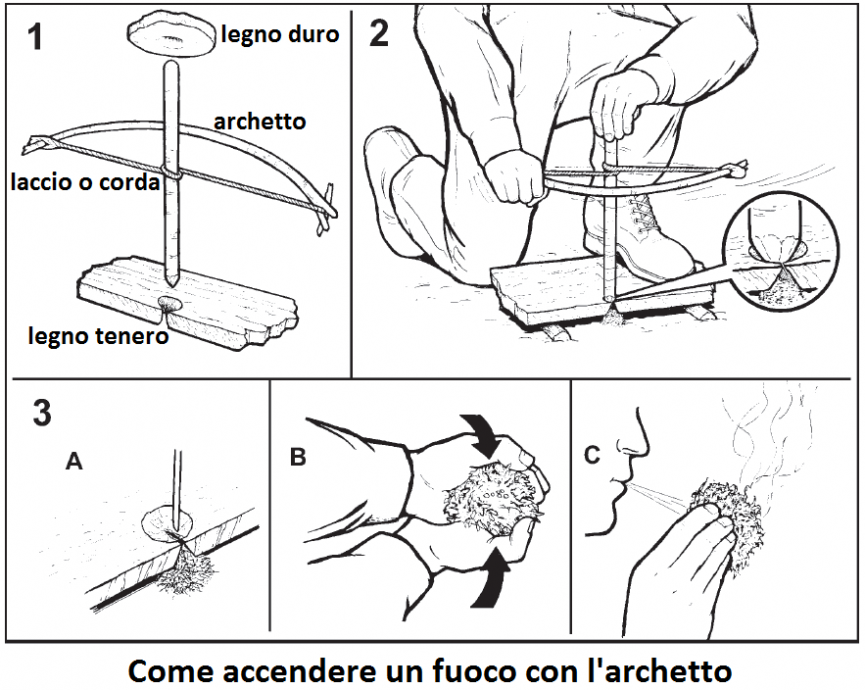 1
legno duro
archetto
laccio o corda
legno tenero

2

3
A
B
C

Come accendere un fuoco con l'archetto